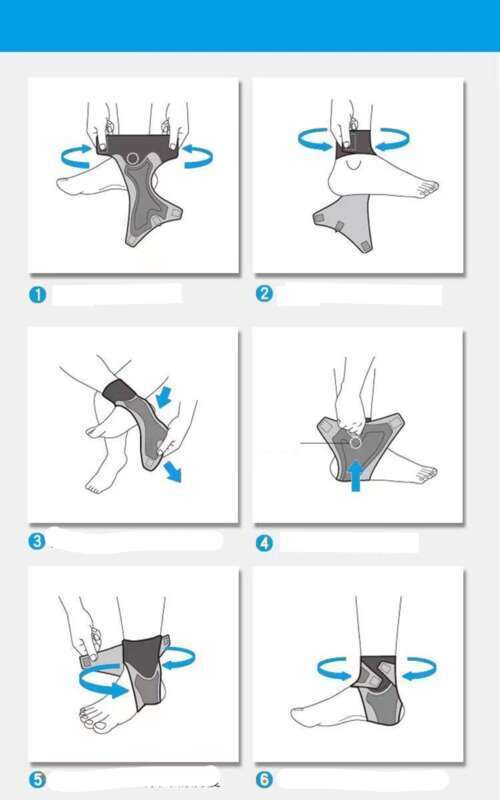 1

2

3

4

5

6