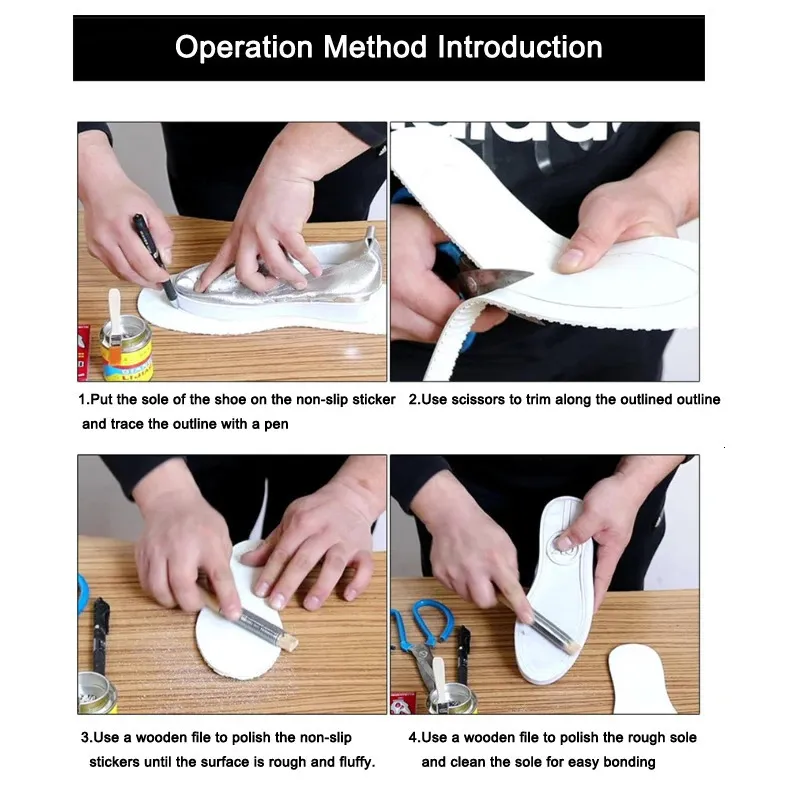 Operation Method Introduction

1.Put the sole of the shoe on the non-slip sticker and trace the outline with a pen

2.Use scissors to trim along the outlined outline

3.Use a wooden file to polish the non-slip stickers until the surface is rough and fluffy.

4.Use a wooden file to polish the rough sole and clean the sole for easy bonding