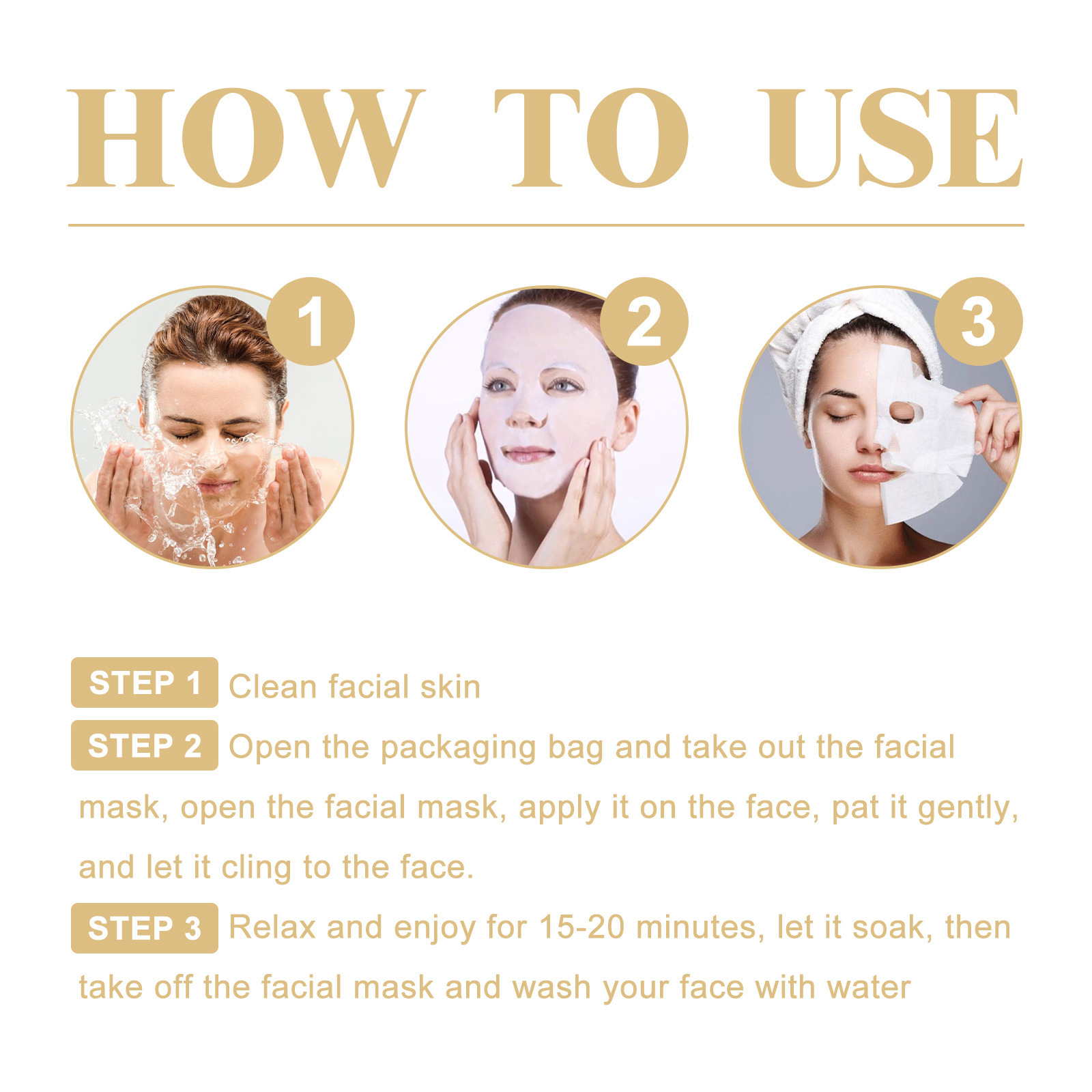 HOW TO USE

1

2

3

STEP 1 Clean facial skin

STEP 2 Open the packaging bag and take out the facial mask, open the facial mask, apply it on the face, pat it gently, and let it cling to the face.

STEP 3 Relax and enjoy for 15-20 minutes, let it soak, then take off the facial mask and wash your face with water