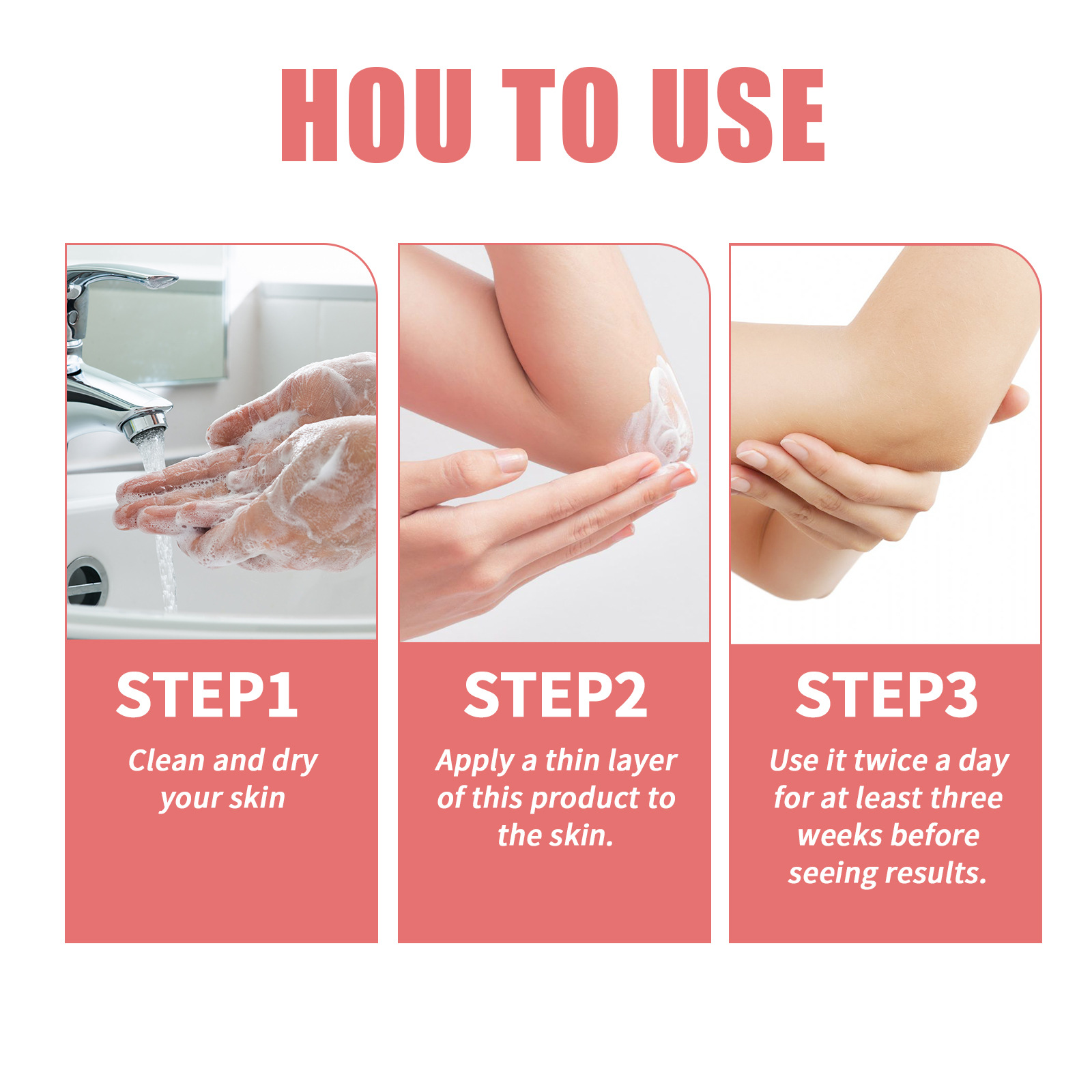 HOU TO USE

STEP1

Clean and dry your skin

STEP2

Apply a thin layer of this product to the skin.

STEP3

Use it twice a day for at least three weeks before seeing results.