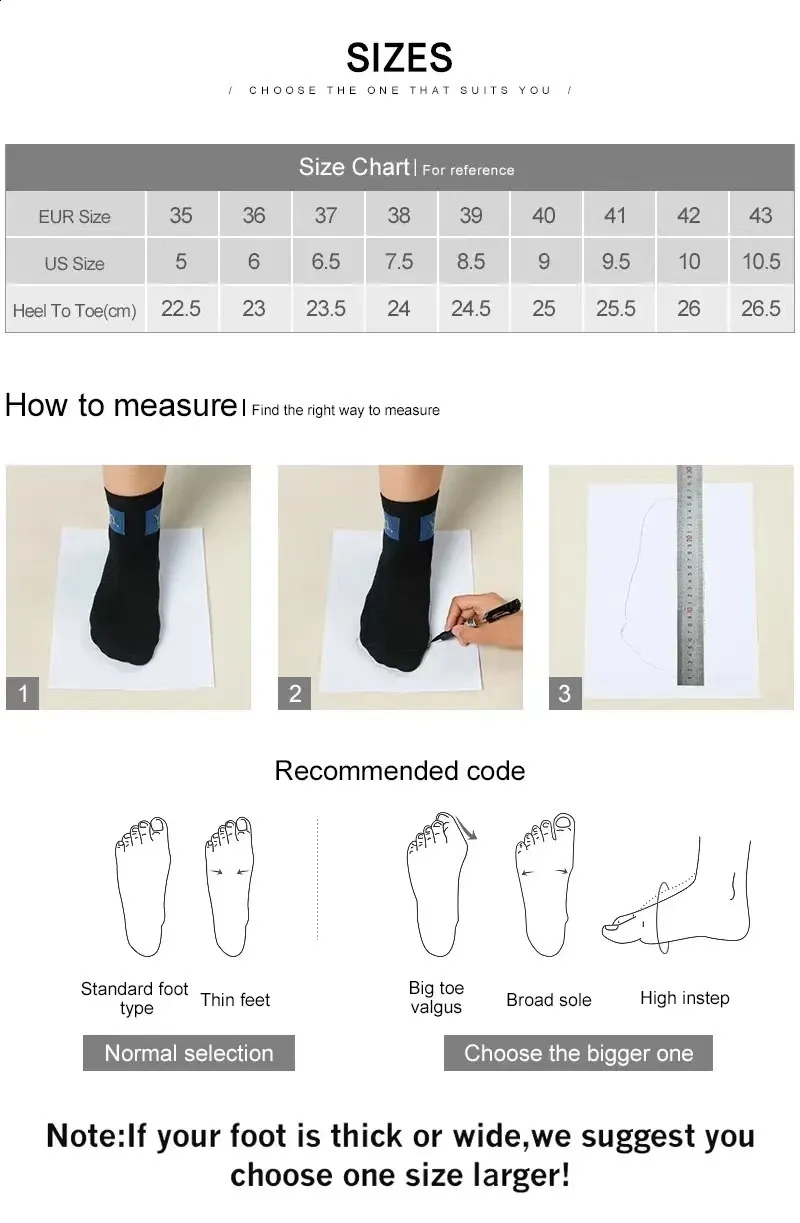 SIZES

/ CHOOSE THE ONE THAT SUITS YOU /

Size Chart | For reference

| EUR Size | 35 | 36 | 37 | 38 | 39 | 40 | 41 | 42 | 43 |
|---|---|---|---|---|---|---|---|---|---|
| US Size | 5 | 6 | 6.5 | 7.5 | 8.5 | 9 | 9.5 | 10 | 10.5 |
| Heel To Toe(cm) | 22.5 | 23 | 23.5 | 24 | 24.5 | 25 | 25.5 | 26 | 26.5 |

How to measure | Find the right way to measure

1

2

3

Recommended code

Standard foot type

Thin feet

Big toe valgus

Broad sole

High instep

Normal selection

Choose the bigger one

Note:If your foot is thick or wide,we suggest you choose one size larger!