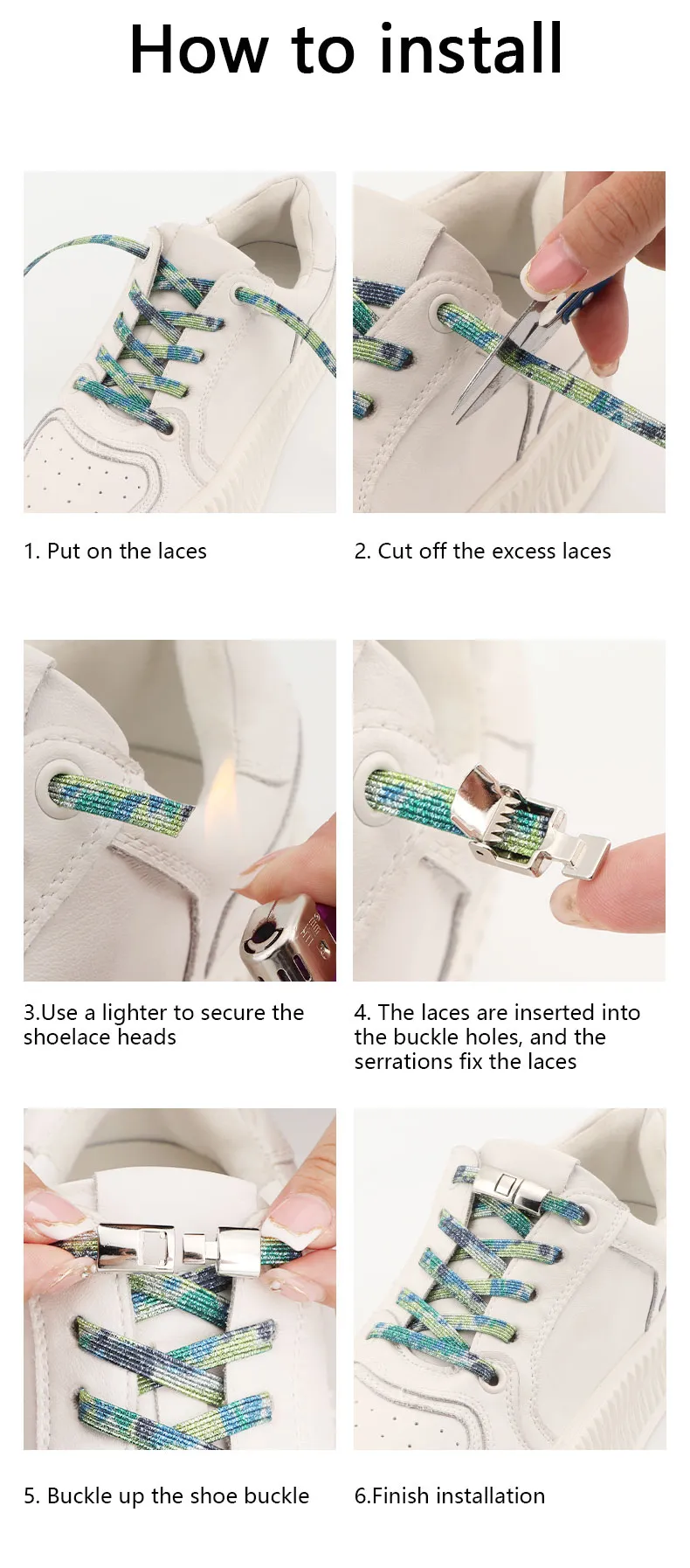 How to install

1. Put on the laces

2. Cut off the excess laces

3.Use a lighter to secure the shoelace heads

4. The laces are inserted into the buckle holes, and the serrations fix the laces

5. Buckle up the shoe buckle

6.Finish installation