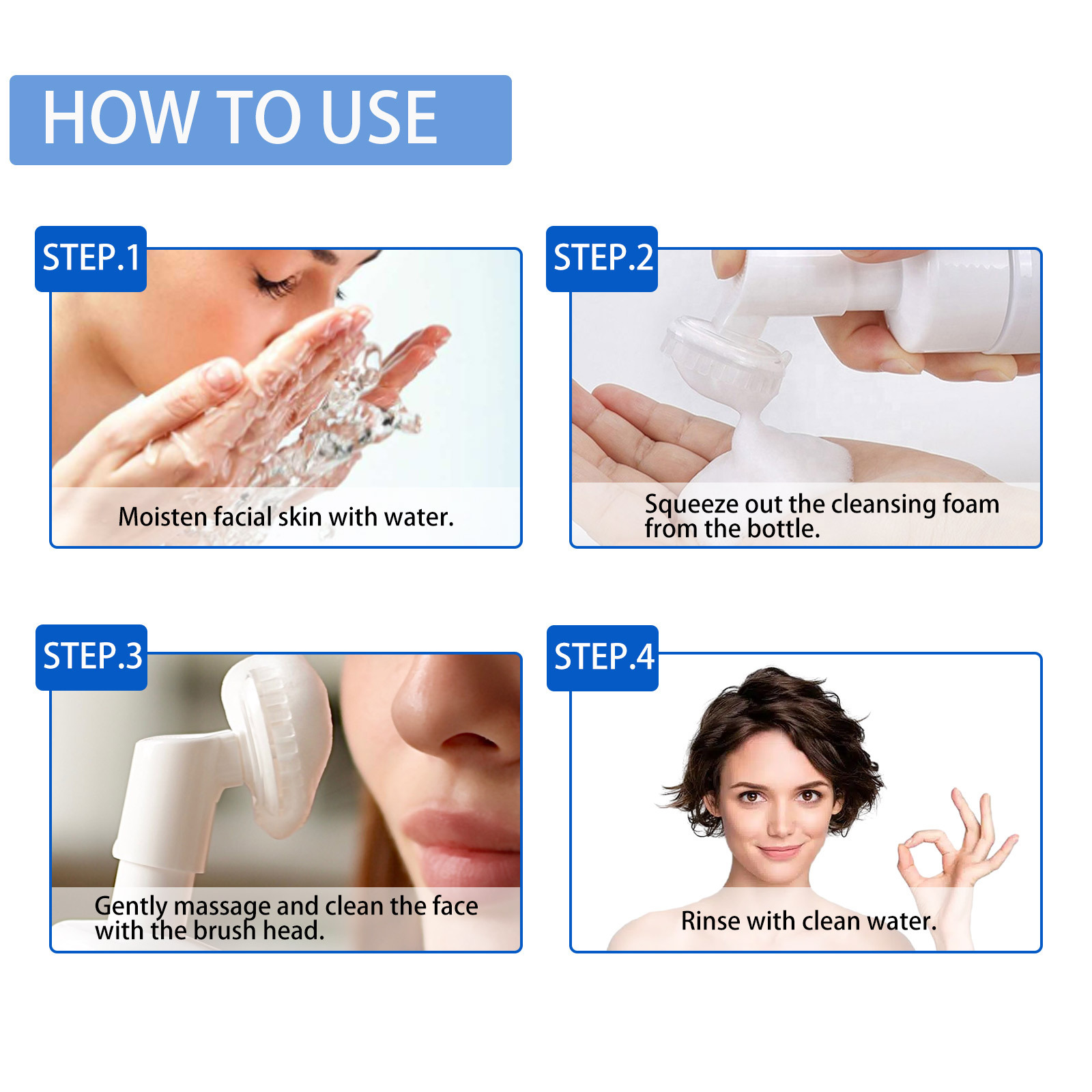 HOW TO USE

STEP.1

Moisten facial skin with water.

STEP.2

Squeeze out the cleansing foam from the bottle.

STEP.3

Gently massage and clean the face with the brush head.

STEP.4

Rinse with clean water.