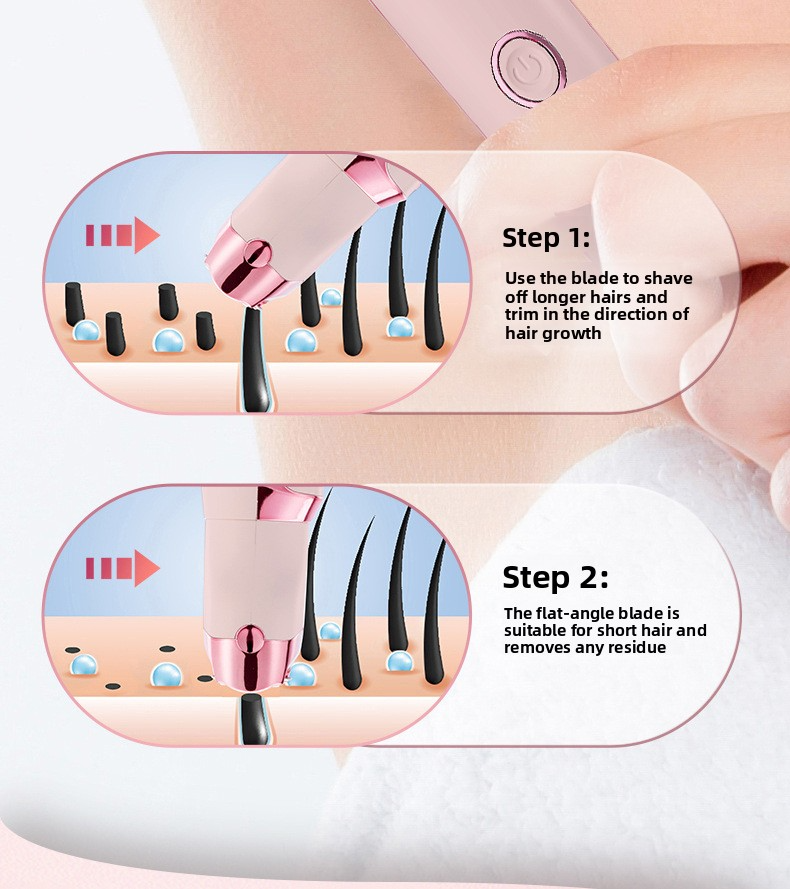 Step 1:

Use the blade to shave off longer hairs and trim in the direction of hair growth

Step 2:

The flat-angle blade is suitable for short hair and removes any residue