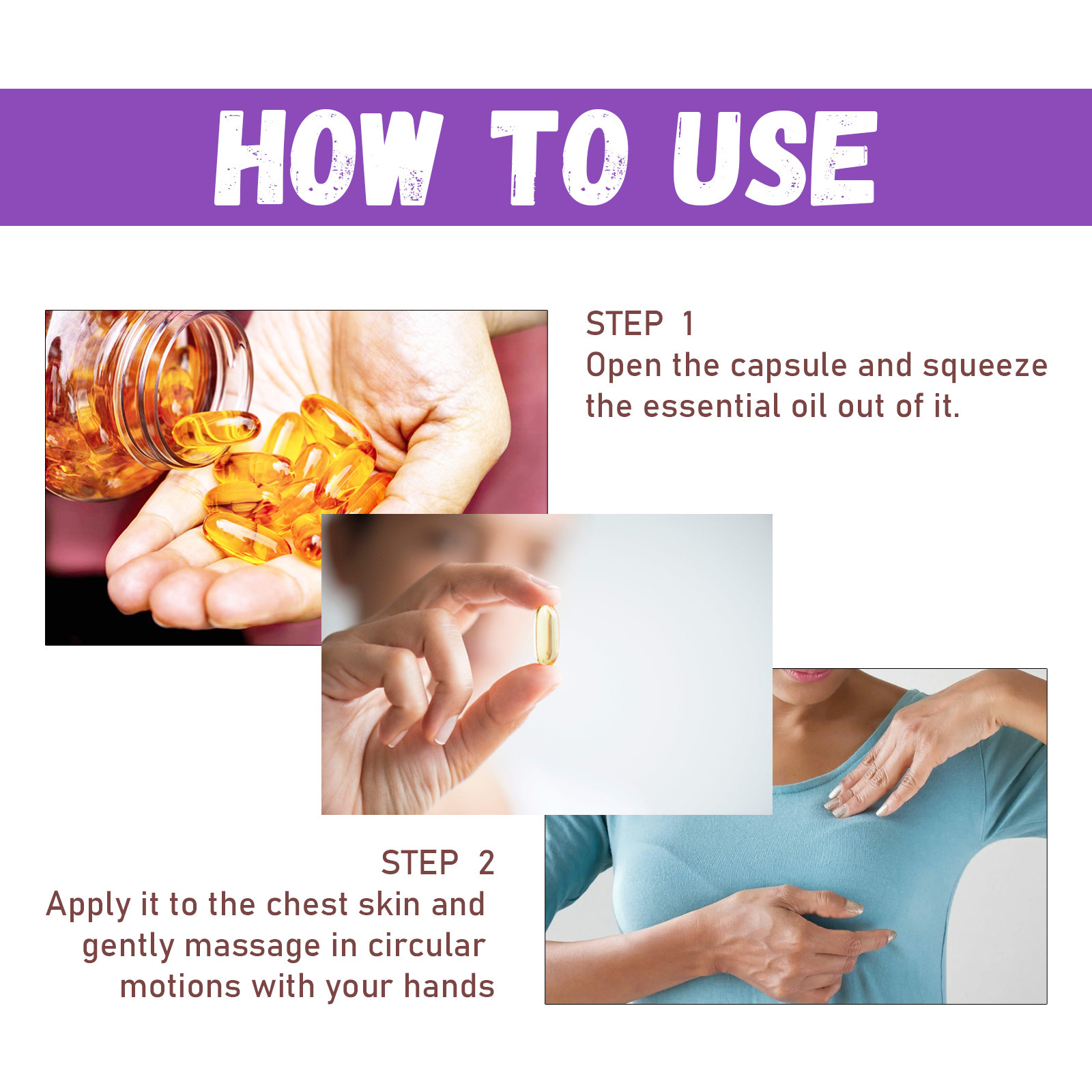 HOW TO USE

STEP 1
Open the capsule and squeeze the essential oil out of it.

STEP 2
Apply it to the chest skin and gently massage in circular motions with your hands