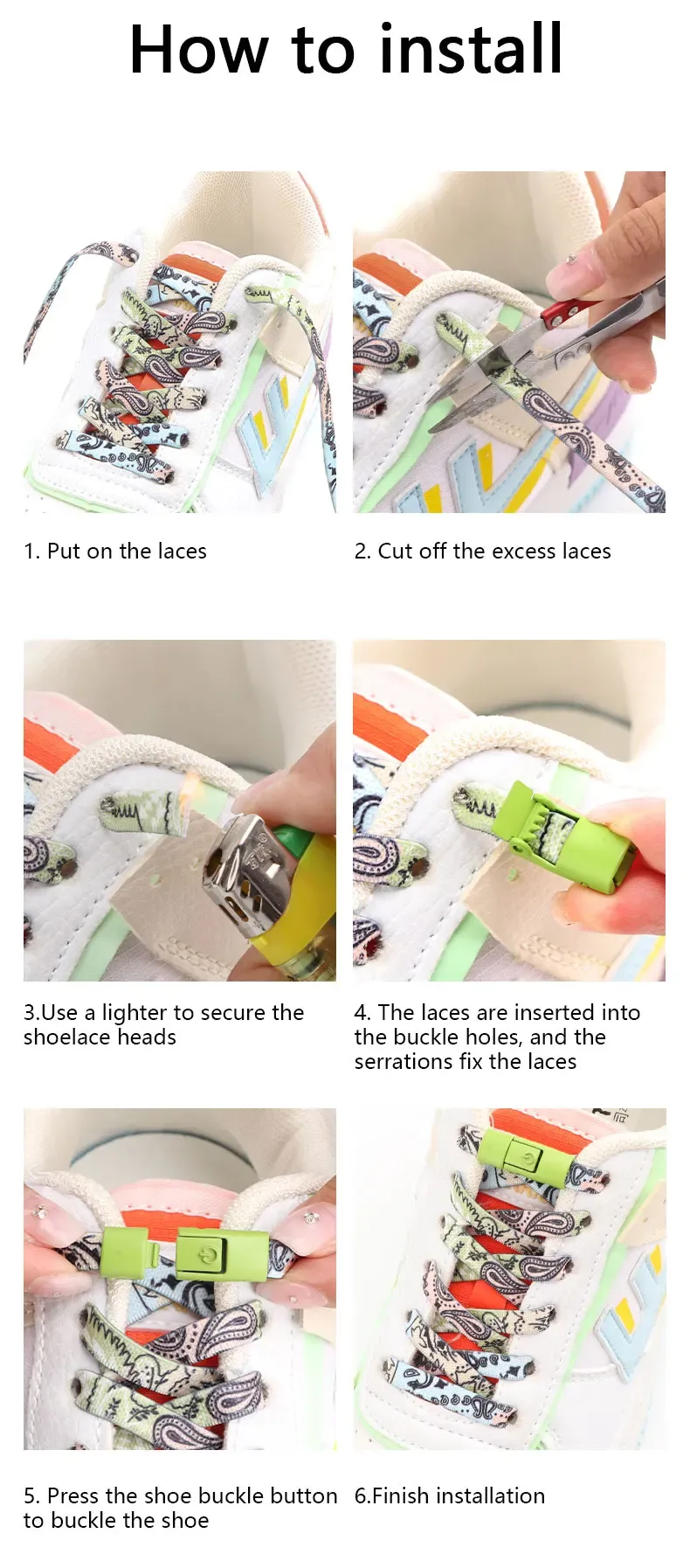 How to install

1. Put on the laces

2. Cut off the excess laces

3.Use a lighter to secure the shoelace heads

4. The laces are inserted into the buckle holes, and the serrations fix the laces

5. Press the shoe buckle button to buckle the shoe

6.Finish installation