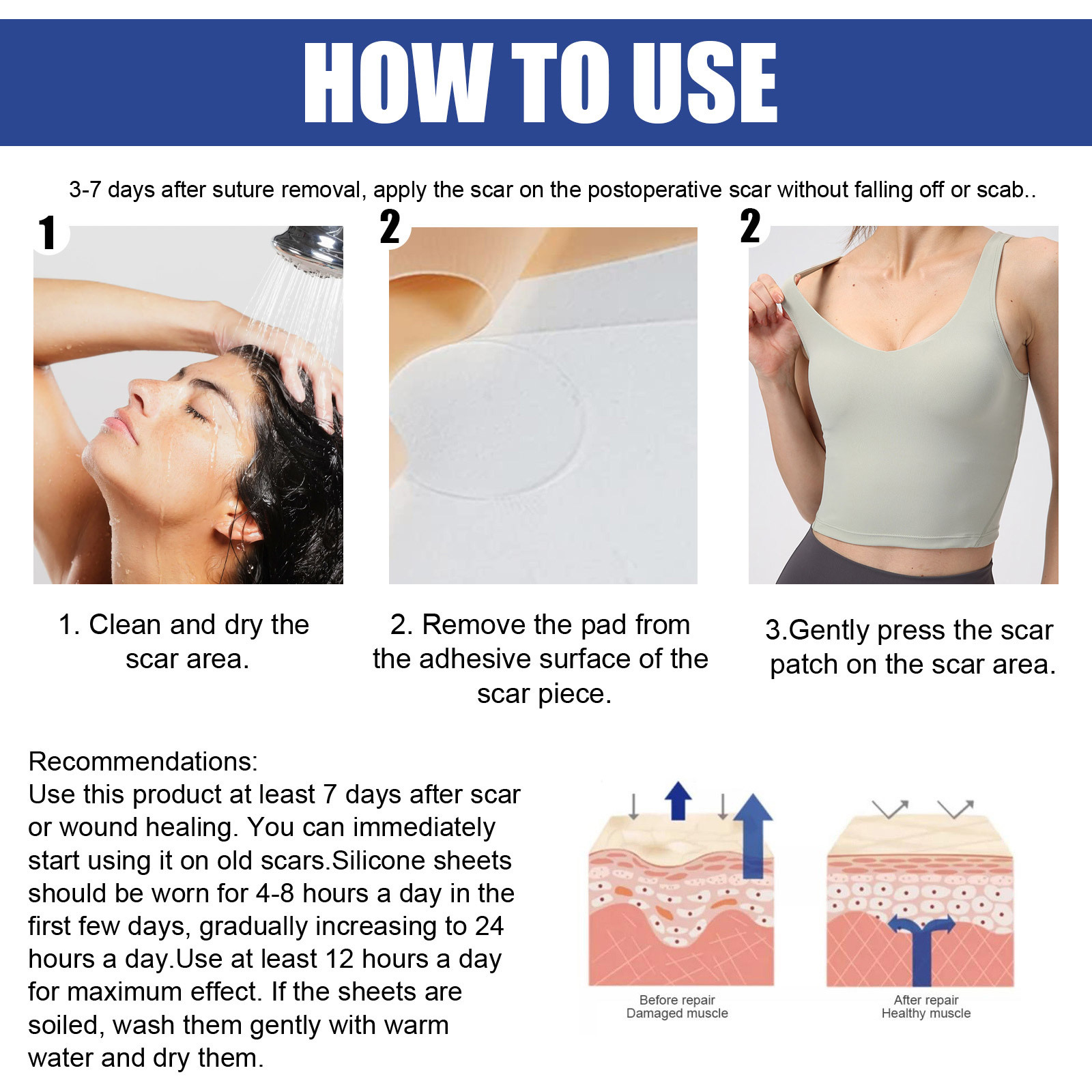 HOW TO USE

3-7 days after suture removal, apply the scar on the postoperative scar without falling off or scab..

1

2

2

1. Clean and dry the scar area.

2. Remove the pad from the adhesive surface of the scar piece.

3.Gently press the scar patch on the scar area.

Recommendations:
Use this product at least 7 days after scar or wound healing. You can immediately start using it on old scars.Silicone sheets should be worn for 4-8 hours a day in the first few days, gradually increasing to 24 hours a day.Use at least 12 hours a day for maximum effect. If the sheets are soiled, wash them gently with warm water and dry them.

Before repair
Damaged muscle

After repair
Healthy muscle