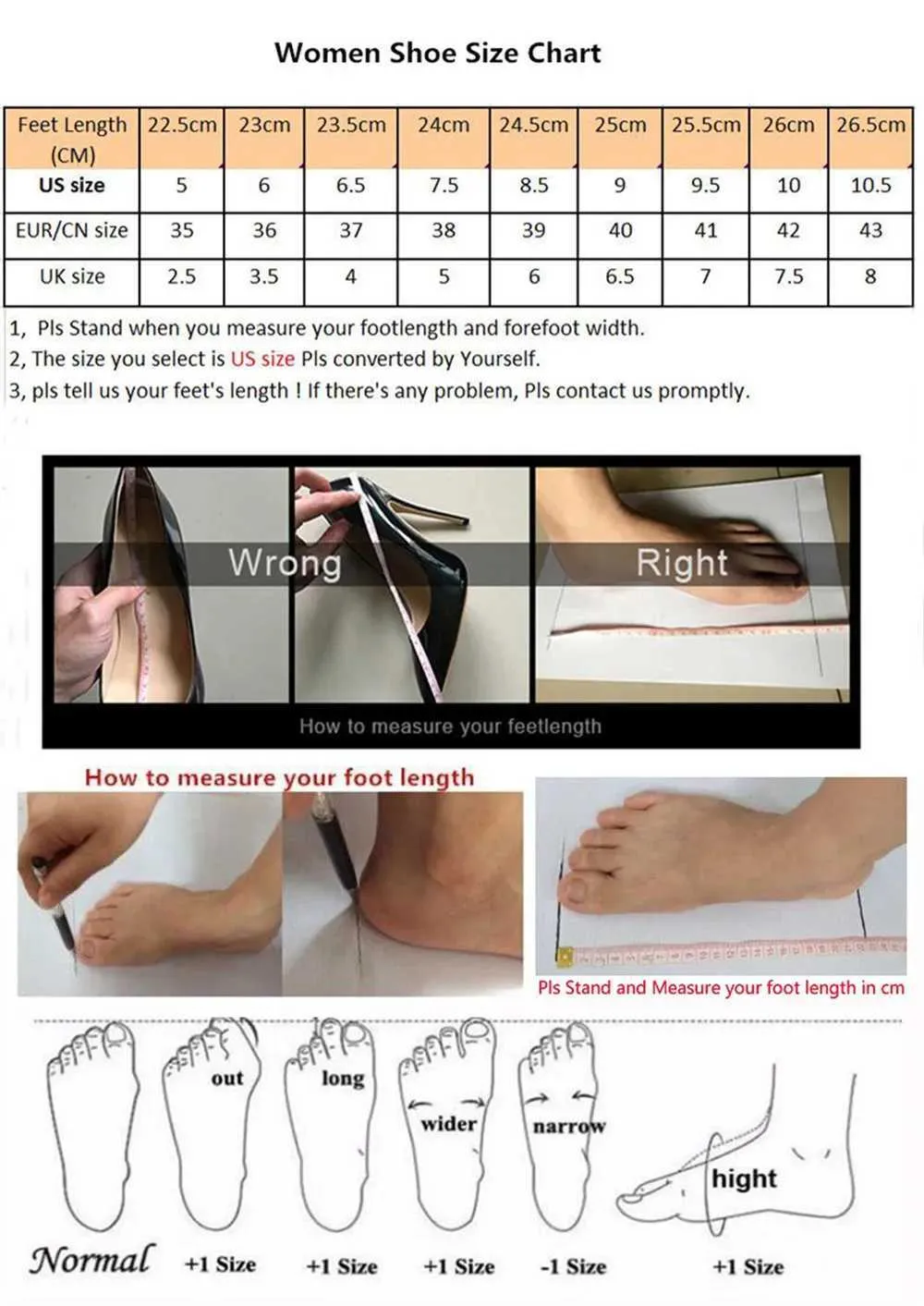 Women Shoe Size Chart

| Feet Length (CM) | 22.5cm | 23cm | 23.5cm | 24cm | 24.5cm | 25cm | 25.5cm | 26cm | 26.5cm |
|---|---|---|---|---|---|---|---|---|---|
| US size | 5 | 6 | 6.5 | 7.5 | 8.5 | 9 | 9.5 | 10 | 10.5 |
| EUR/CN size | 35 | 36 | 37 | 38 | 39 | 40 | 41 | 42 | 43 |
| UK size | 2.5 | 3.5 | 4 | 5 | 6 | 6.5 | 7 | 7.5 | 8 |

1, Pls Stand when you measure your footlength and forefoot width.
2, The size you select is US size Pls converted by Yourself.
3, pls tell us your feet's length ! If there's any problem, Pls contact us promptly.

Wrong
Right
How to measure your feetlength

How to measure your foot length

Pls Stand and Measure your foot length in cm

out
long
wider
narrow
hight

Normal +1 Size +1 Size +1 Size -1 Size +1 Size