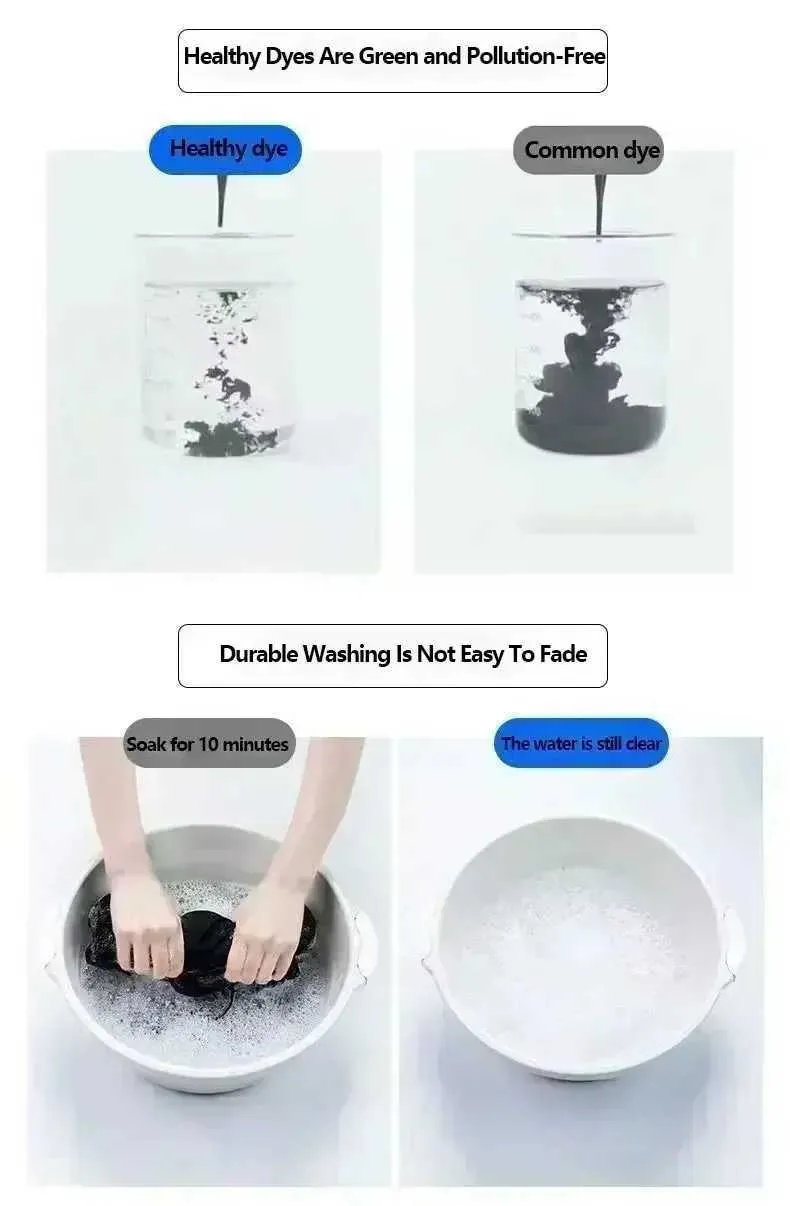 Healthy Dyes Are Green and Pollution-Free

Healthy dye

Common dye

Durable Washing Is Not Easy To Fade

Soak for 10 minutes

The water is still clear