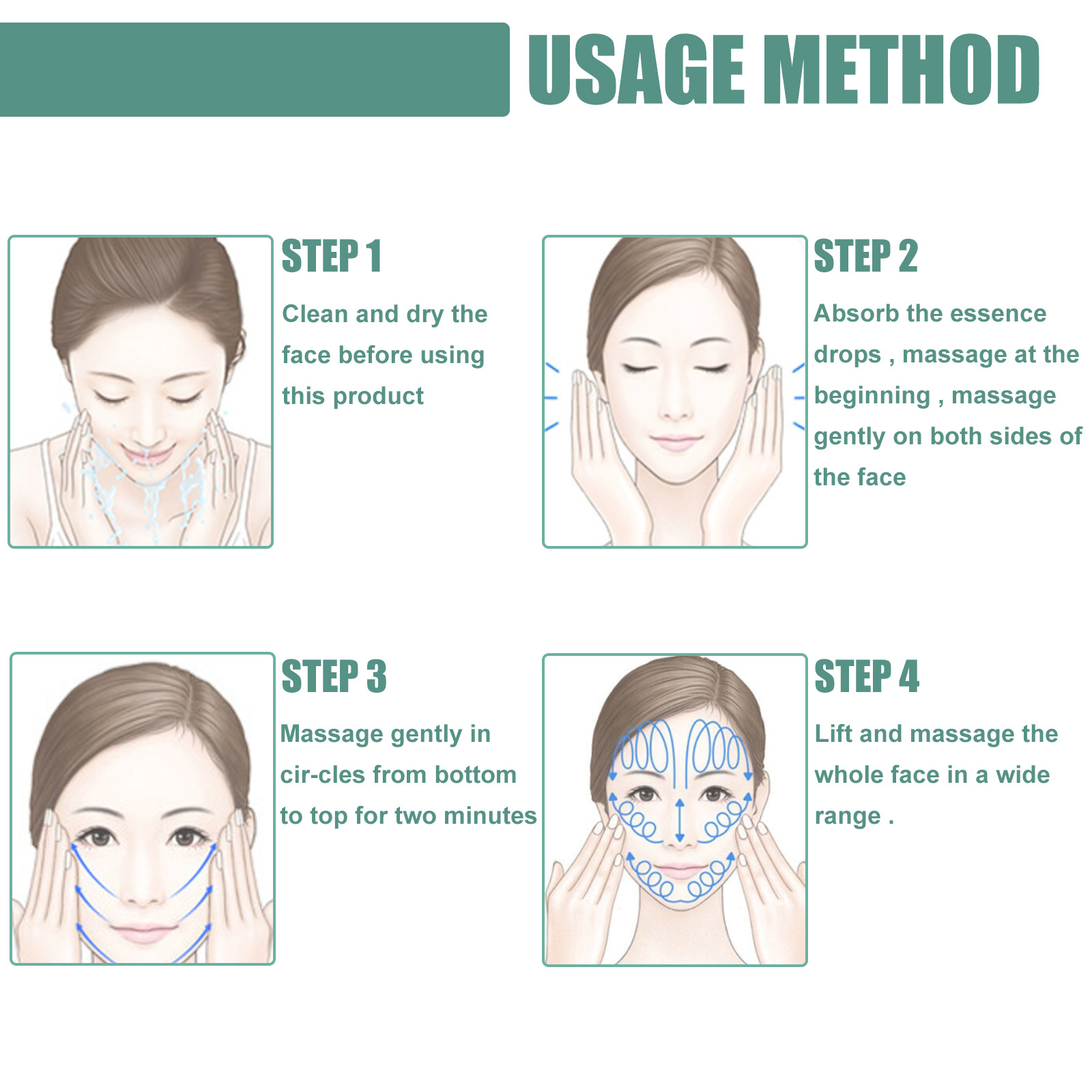 USAGE METHOD

STEP 1

Clean and dry the face before using this product

STEP 2

Absorb the essence drops , massage at the beginning , massage gently on both sides of the face

STEP 3

Massage gently in cir-cles from bottom to top for two minutes

STEP 4

Lift and massage the whole face in a wide range .