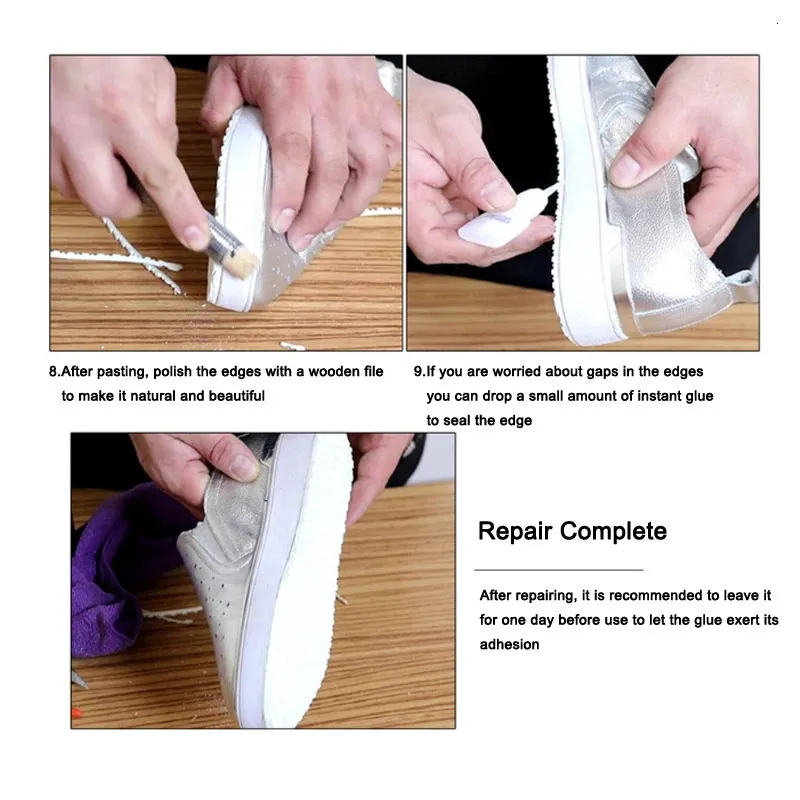 8.After pasting, polish the edges with a wooden file to make it natural and beautiful

9.If you are worried about gaps in the edges you can drop a small amount of instant glue to seal the edge

Repair Complete

After repairing, it is recommended to leave it for one day before use to let the glue exert its adhesion